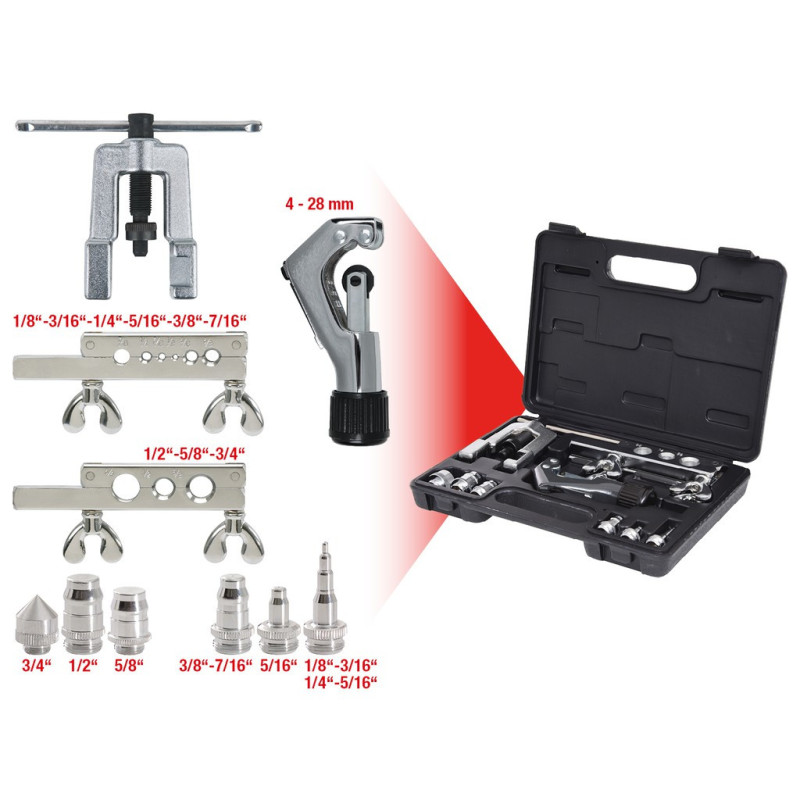 4 - 28 mm

1/8“-3/16“-1/4“-5/16“-3/8“-7/16“

1/2“-5/8“-3/4“

3/4“ 1/2“ 5/8“ 3/8“-7/16“ 5/16“ 1/8“-3/16“ 1/4“-5/16“