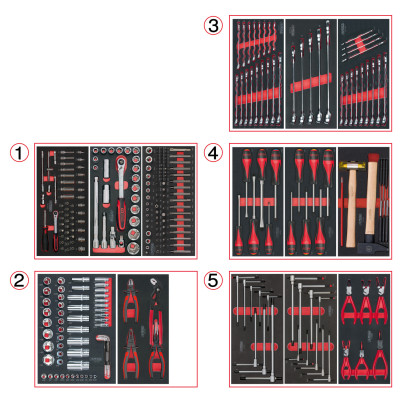 3

1

4

2

5